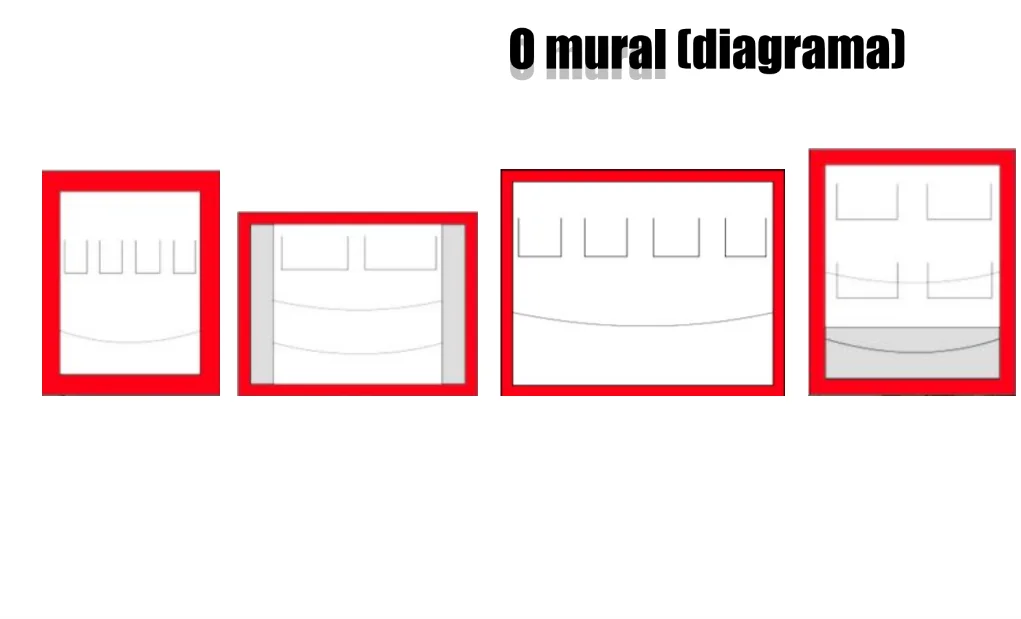 O mural (diagrama)