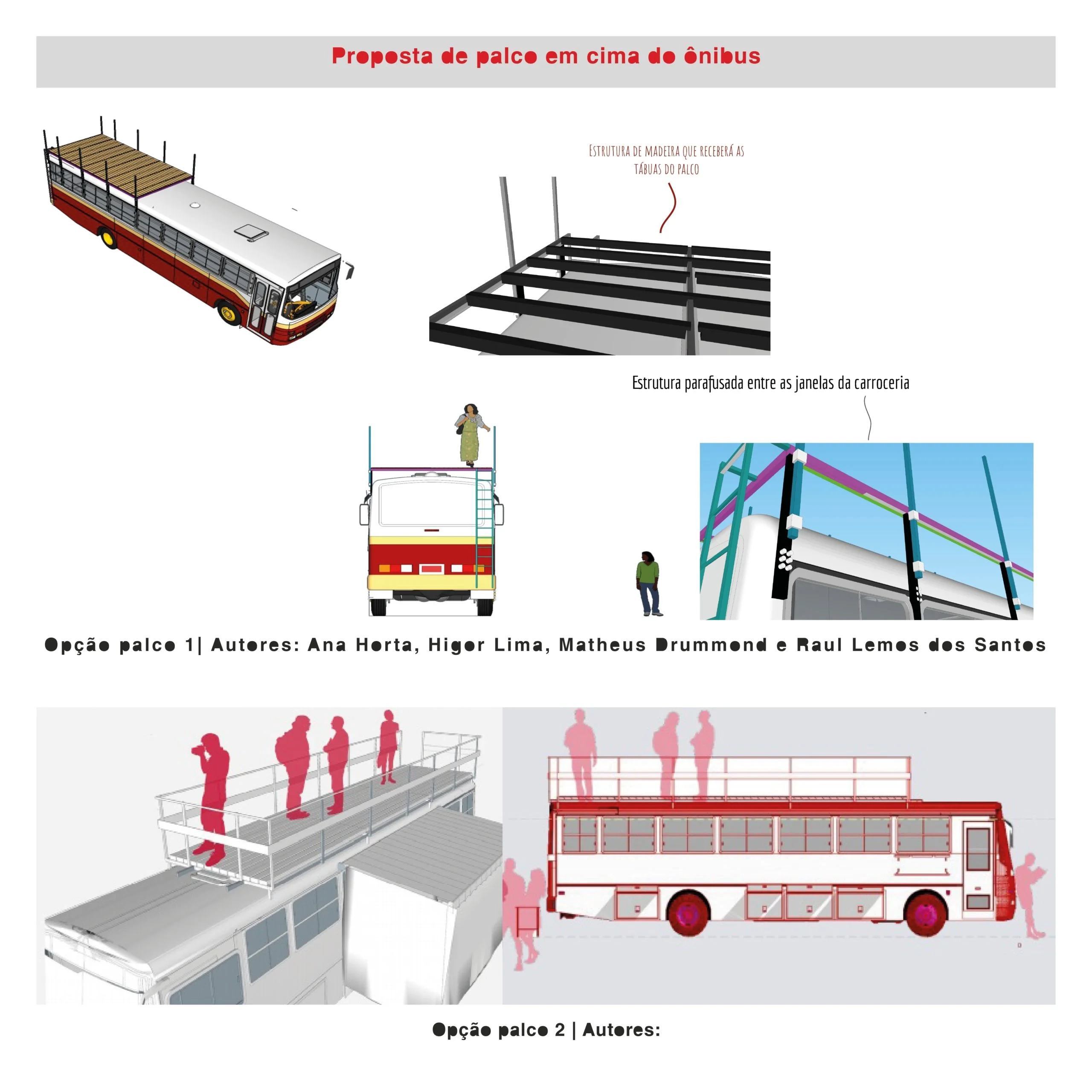 Proposta de palco em cima do ônibus

ESTRUTURA DE MADEIRA QUE RECEBERÁ AS TÁBUAS DO PALCO

Estrutura parafusada entre as janelas da carroceria

Opção palco 1| Autores: Ana Horta, Higor Lima, Matheus Drummond e Raul Lemos dos Santos

Opção palco 2 | Autores: