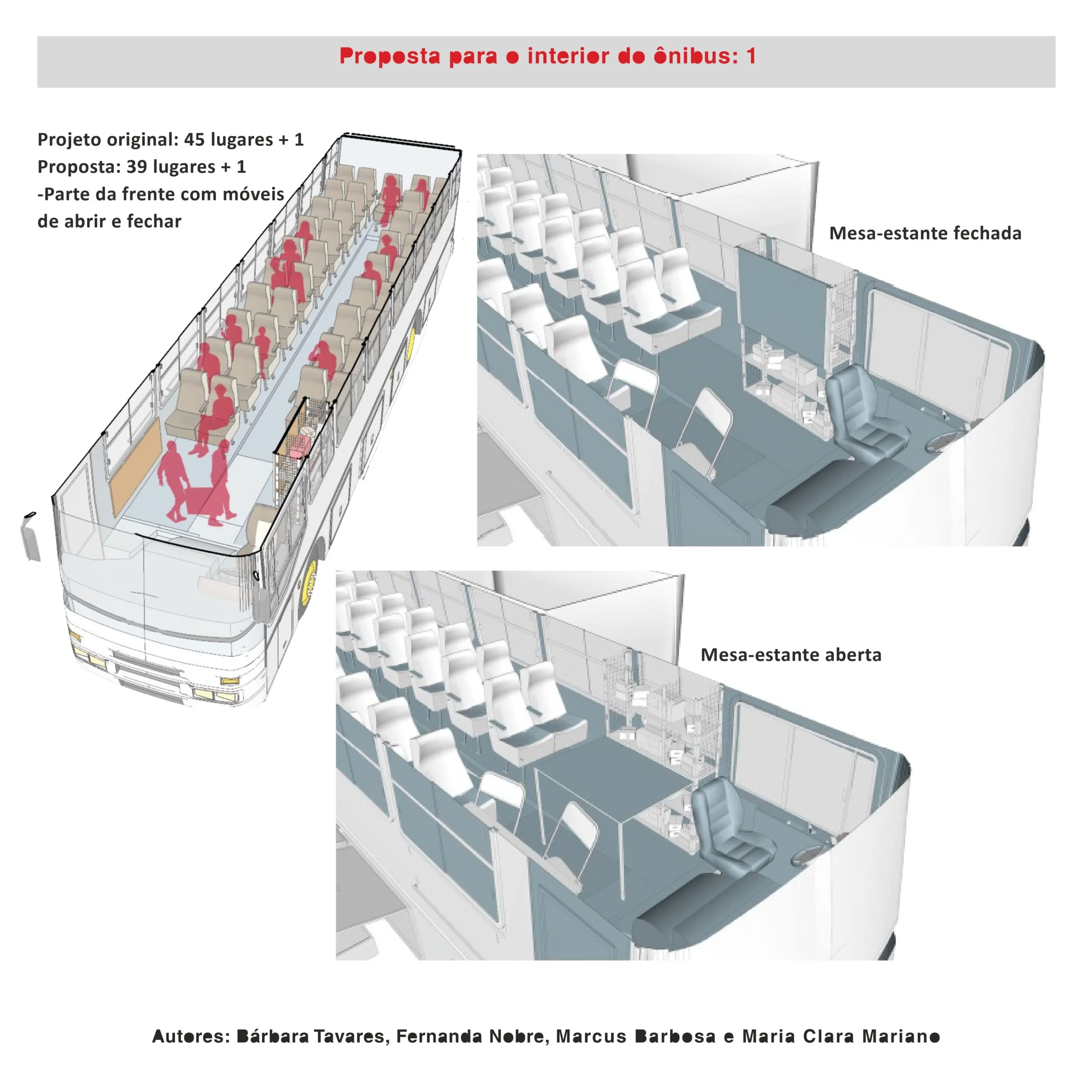 Proposta para o interior do ônibus: 1

Projeto original: 45 lugares + 1
Proposta: 39 lugares + 1
-Parte da frente com móveis de abrir e fechar

Mesa-estante fechada

Mesa-estante aberta

Autores: Bárbara Tavares, Fernanda Nobre, Marcus Barbosa e Maria Clara Mariano