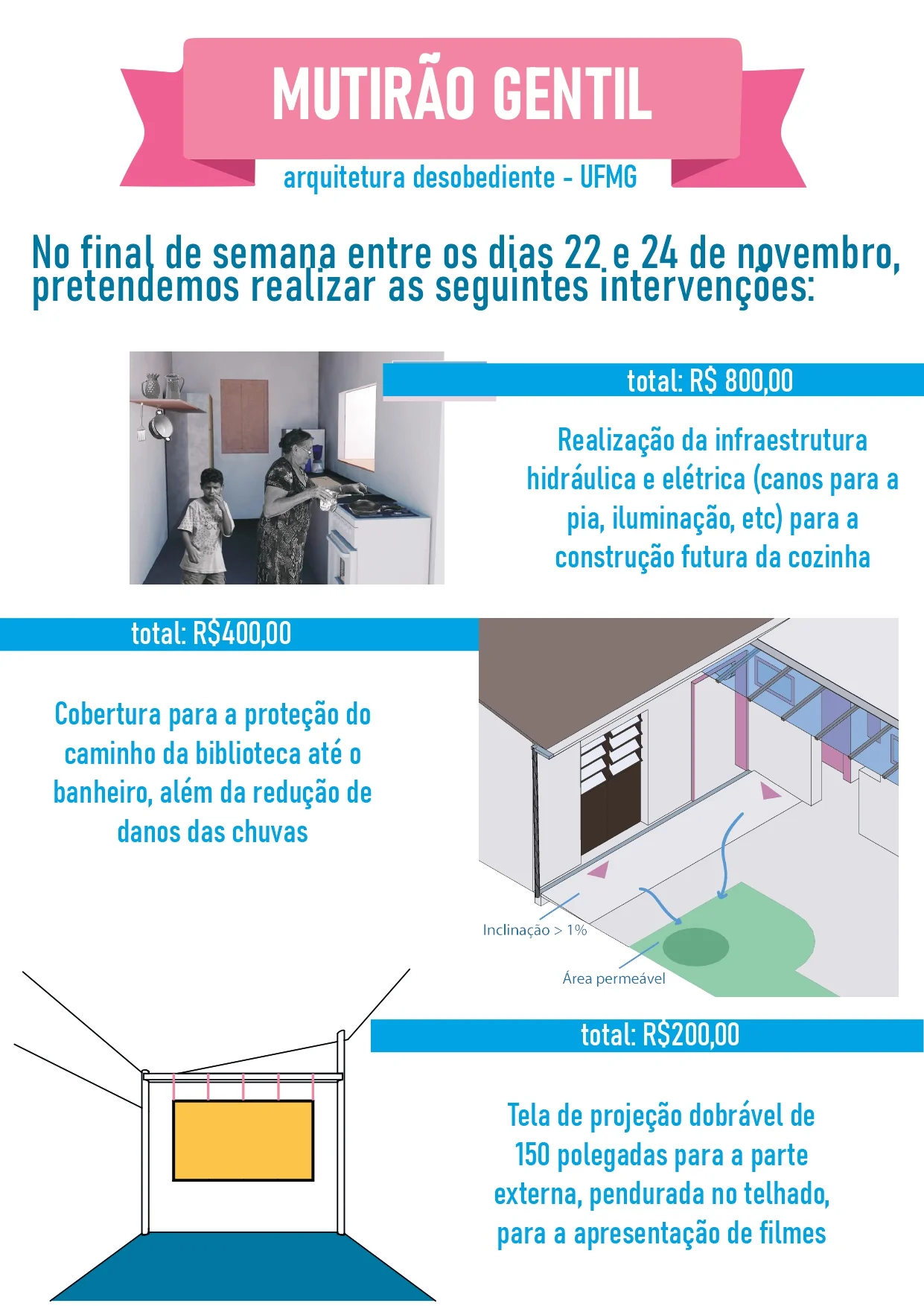 MUTIRÃO GENTIL

arquitetura desobediente - UFMG

No final de semana entre os dias 22 e 24 de novembro, pretendemos realizar as seguintes intervenções:

total: R$ 800,00

Realização da infraestrutura hidráulica e elétrica (canos para a pia, iluminação, etc) para a construção futura da cozinha

total: R$400,00

Cobertura para a proteção do caminho da biblioteca até o banheiro, além da redução de danos das chuvas

Inclinação > 1%

Área permeável

total: R$200,00

Tela de projeção dobrável de 150 polegadas para a parte externa, pendurada no telhado, para a apresentação de filmes